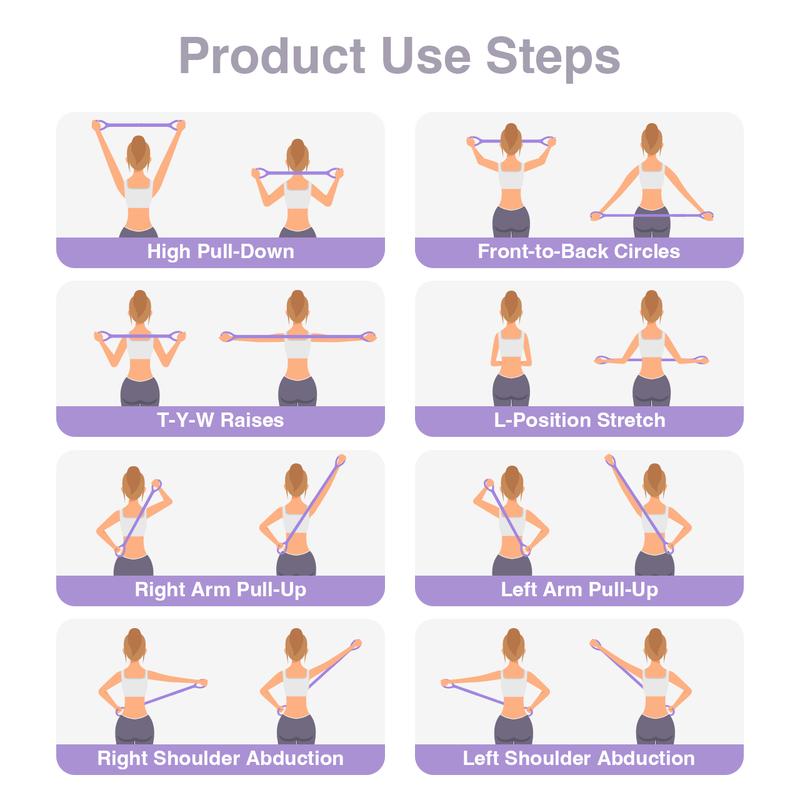 Product Use Steps

High Pull-Down

Front-to-Back Circles

T-Y-W Raises

L-Position Stretch

Right Arm Pull-Up

Left Arm Pull-Up

Right Shoulder Abduction

Left Shoulder Abduction