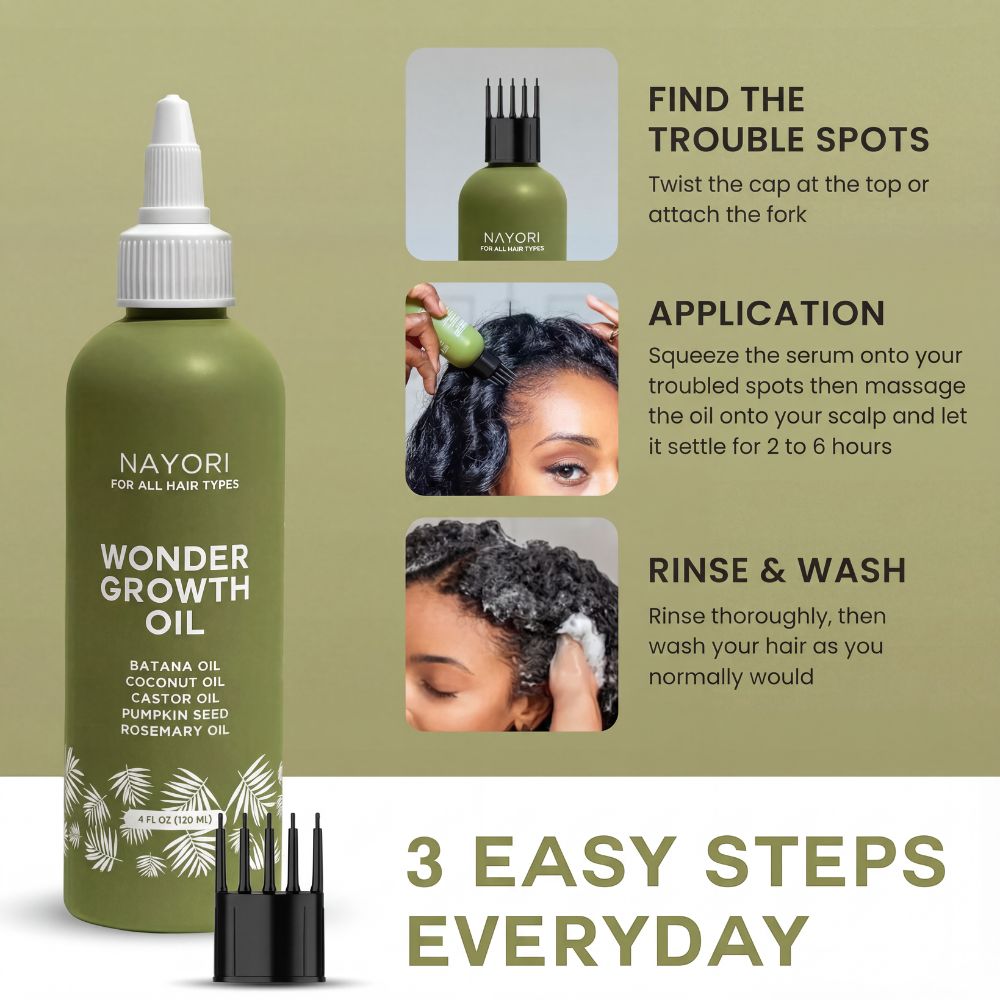 NAYORI
FOR ALL HAIR TYPES

WONDER GROWTH OIL

BATANA OIL
COCONUT OIL
CASTOR OIL
PUMPKIN SEED
ROSEMARY OIL

4 FL OZ (120 ML)

NAYORI
FOR ALL HAIR TYPES

FIND THE TROUBLE SPOTS

Twist the cap at the top or attach the fork

APPLICATION

Squeeze the serum onto your troubled spots then massage the oil onto your scalp and let it settle for 2 to 6 hours

RINSE & WASH

Rinse thoroughly, then wash your hair as you normally would

3 EASY STEPS EVERYDAY