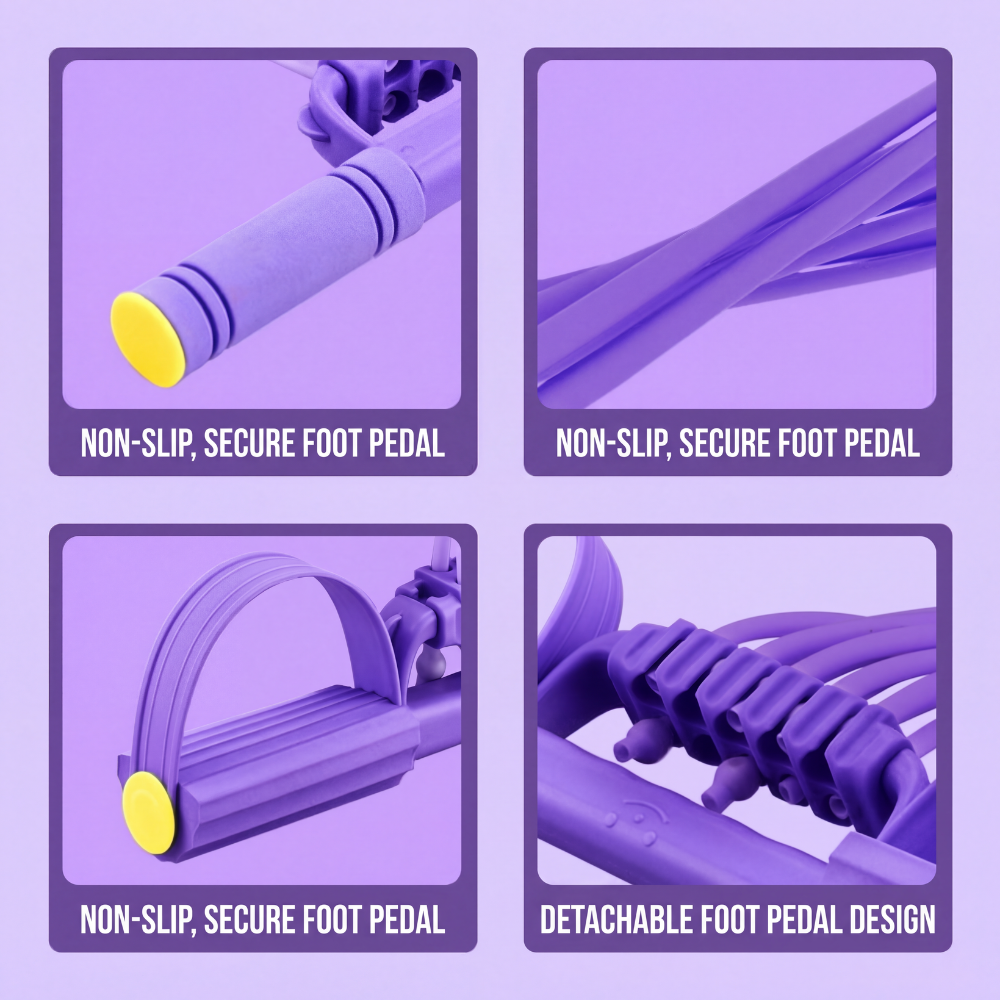 NON-SLIP, SECURE FOOT PEDAL

NON-SLIP, SECURE FOOT PEDAL

NON-SLIP, SECURE FOOT PEDAL

DETACHABLE FOOT PEDAL DESIGN